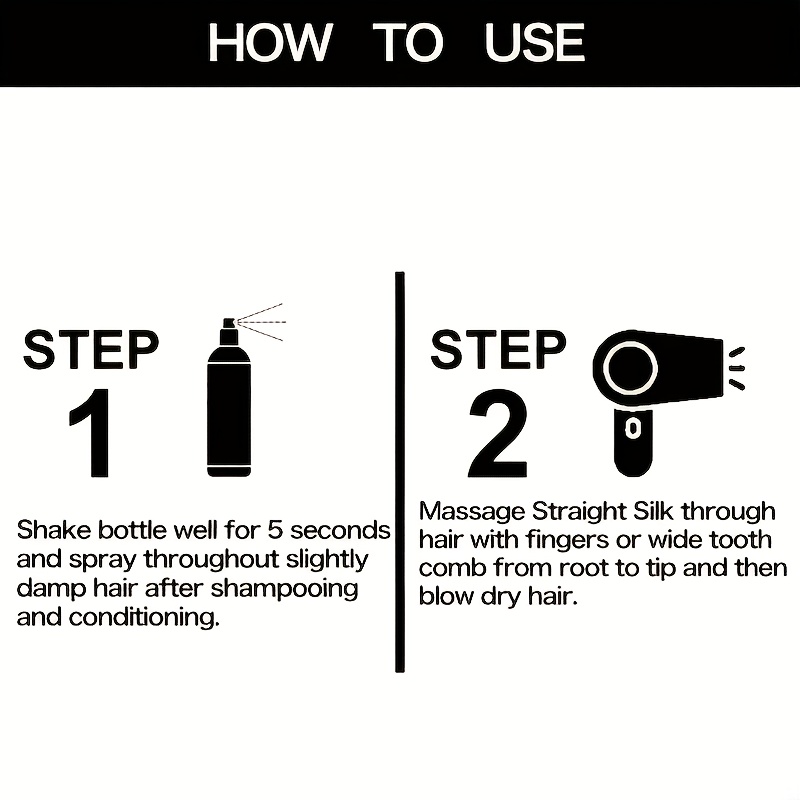 HOW TO USE

STEP 1

Shake bottle well for 5 seconds and spray throughout slightly damp hair after shampooing and conditioning.

STEP 2

Massage Straight Silk through hair with fingers or wide tooth comb from root to tip and then blow dry hair.