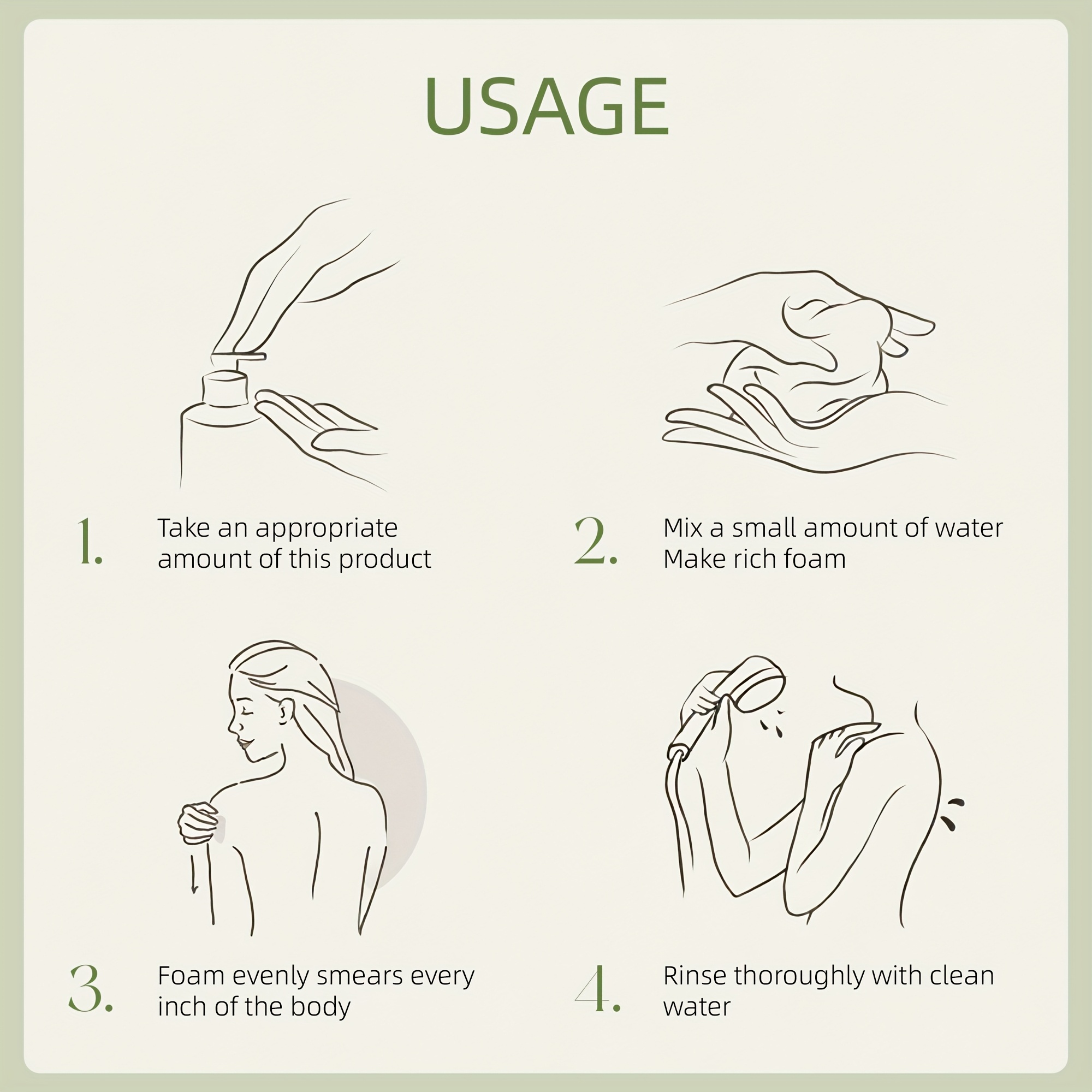 USAGE

1. Take an appropriate amount of this product

2. Mix a small amount of water
Make rich foam

3. Foam evenly smears every inch of the body

4. Rinse thoroughly with clean water